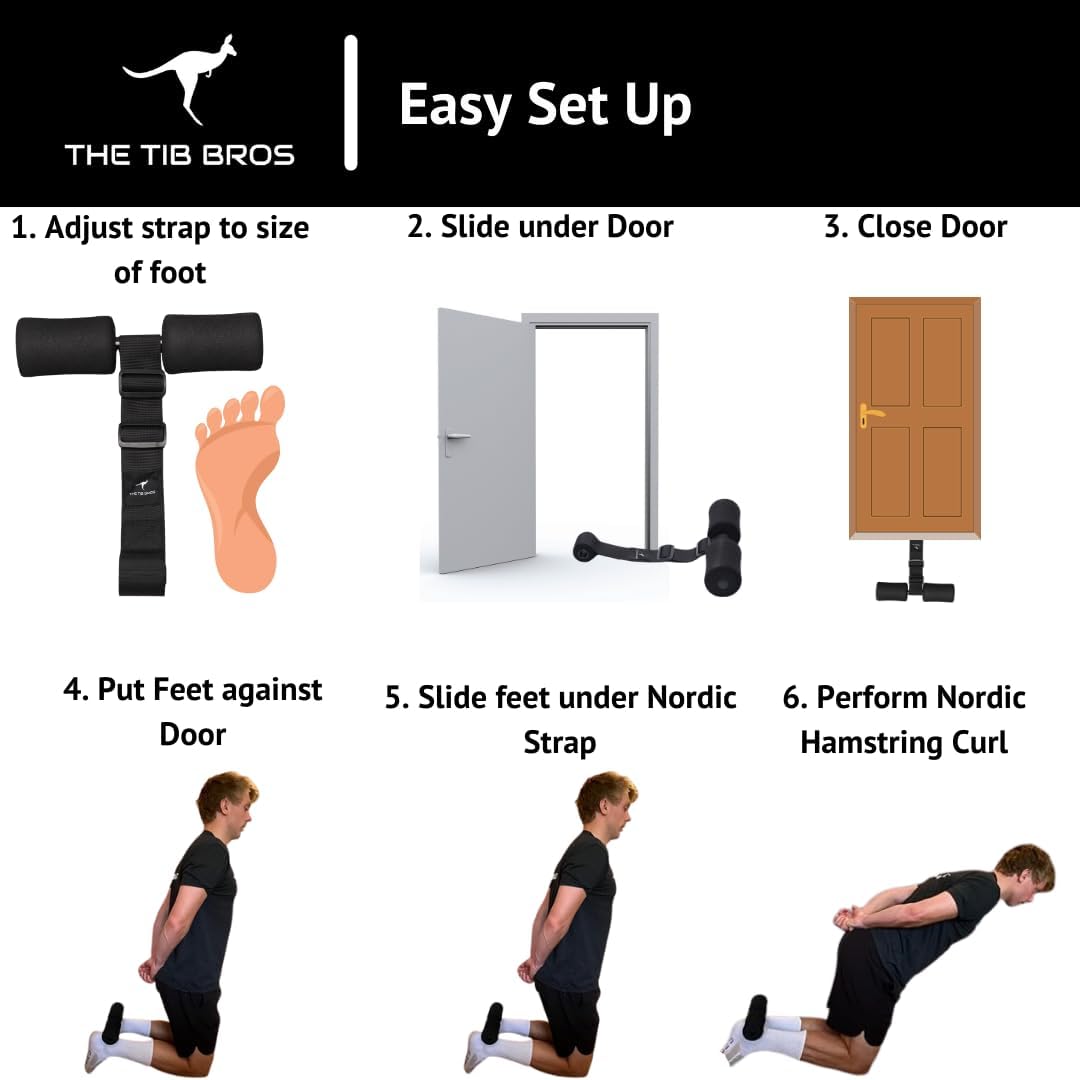 THE TIB BROS

Easy Set Up

1. Adjust strap to size of foot

THE TIB BROS

2. Slide under Door

3. Close Door

4. Put Feet against Door

5. Slide feet under Nordic Strap

6. Perform Nordic Hamstring Curl